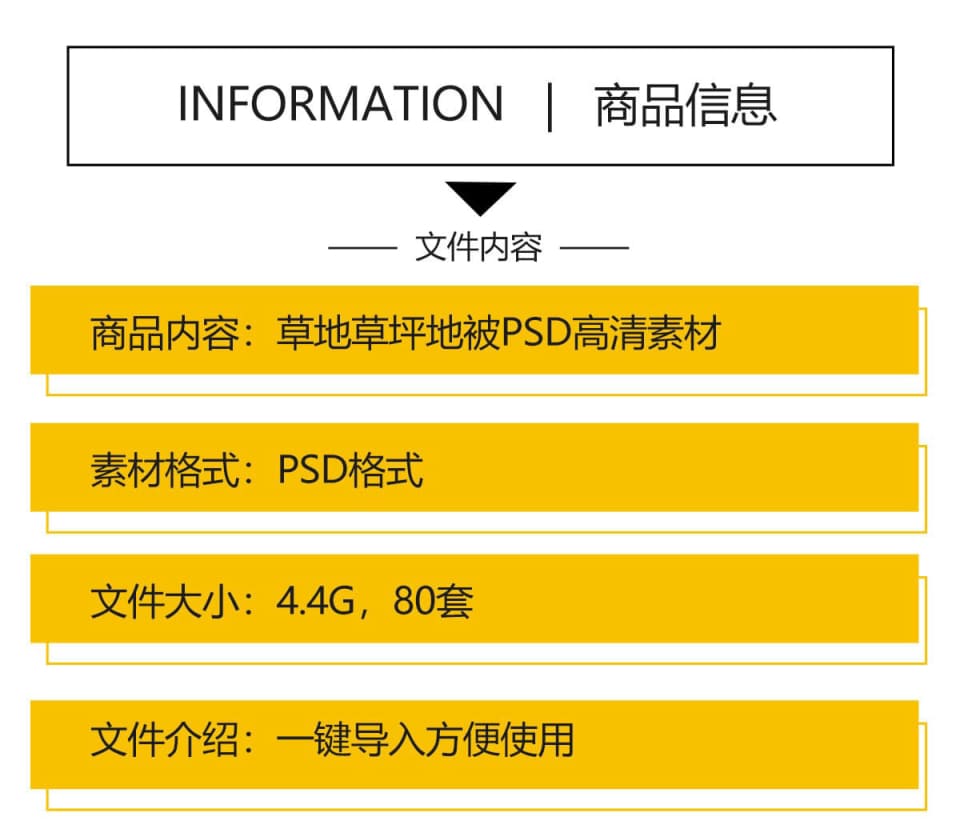 INFORMATION | 商品信息

—— 文件内容 ——

商品内容：草地草坪地被PSD高清素材

素材格式：PSD格式

文件大小：4.4G，80套

文件介绍：一键导入方便使用