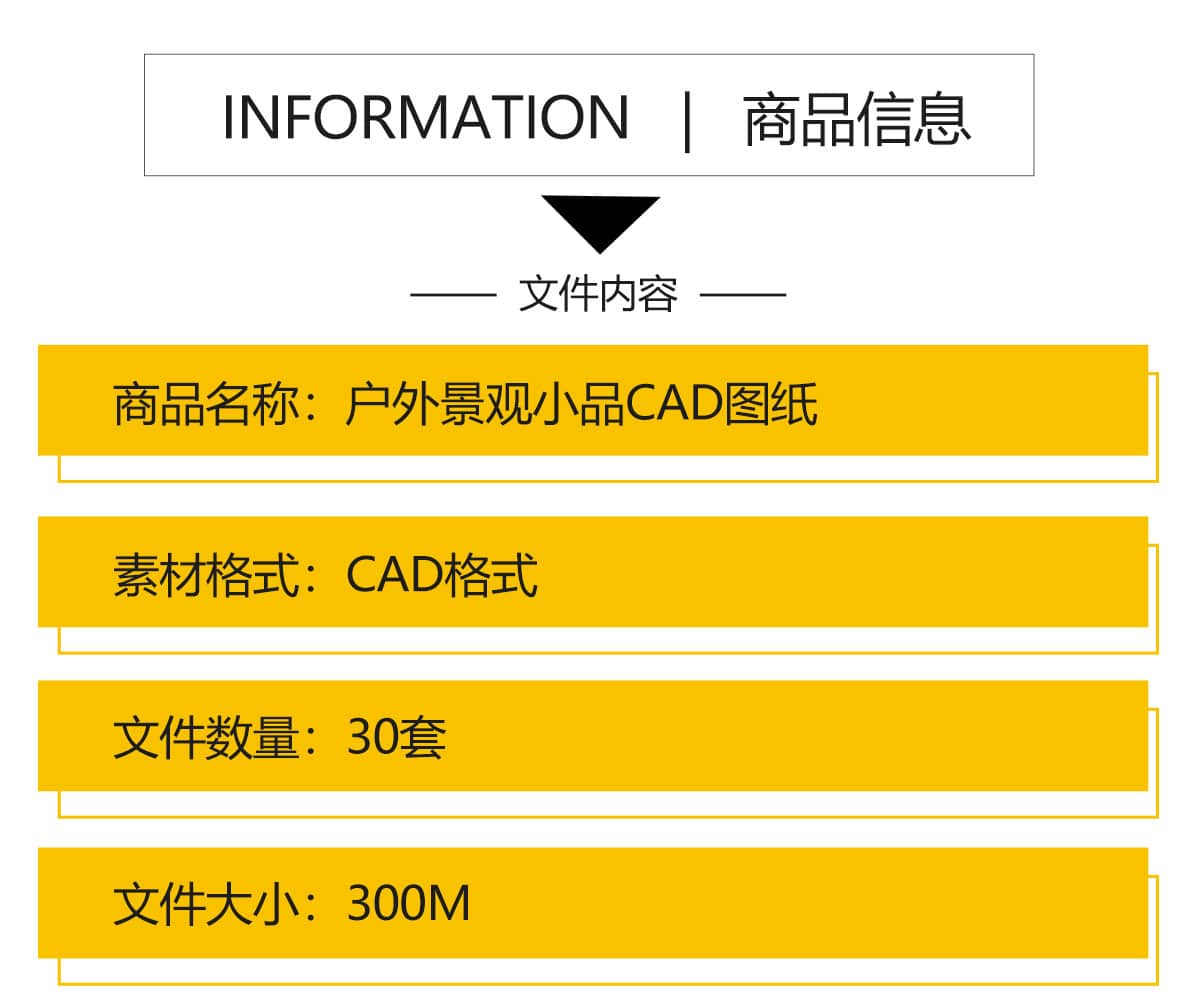 INFORMATION | 商品信息

—— 文件内容 ——

商品名称：户外景观小品CAD图纸

素材格式：CAD格式

文件数量：30套

文件大小：300M