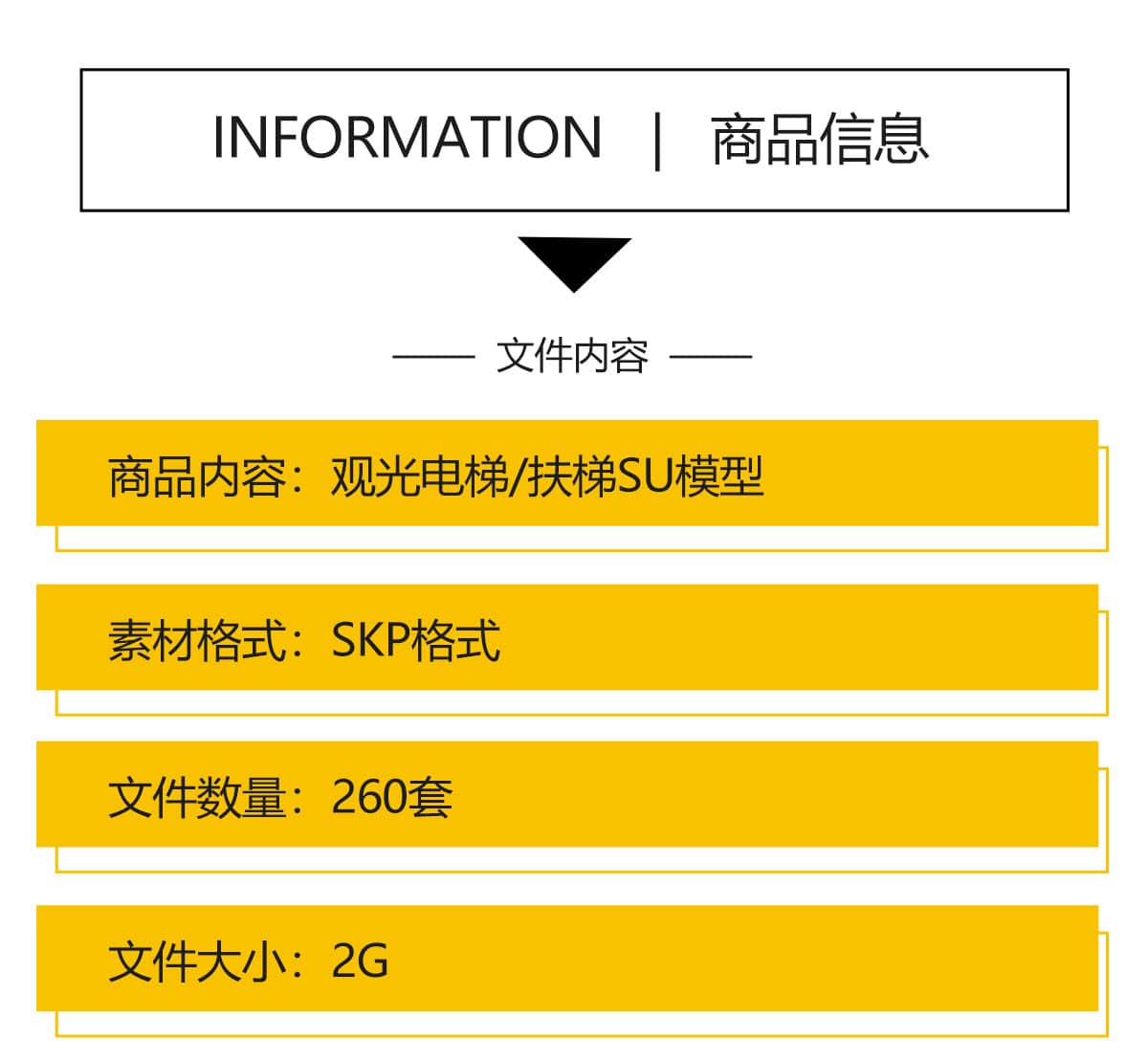 INFORMATION | 商品信息

—— 文件内容 ——

商品内容：观光电梯/扶梯SU模型

素材格式：SKP格式

文件数量：260套

文件大小：2G