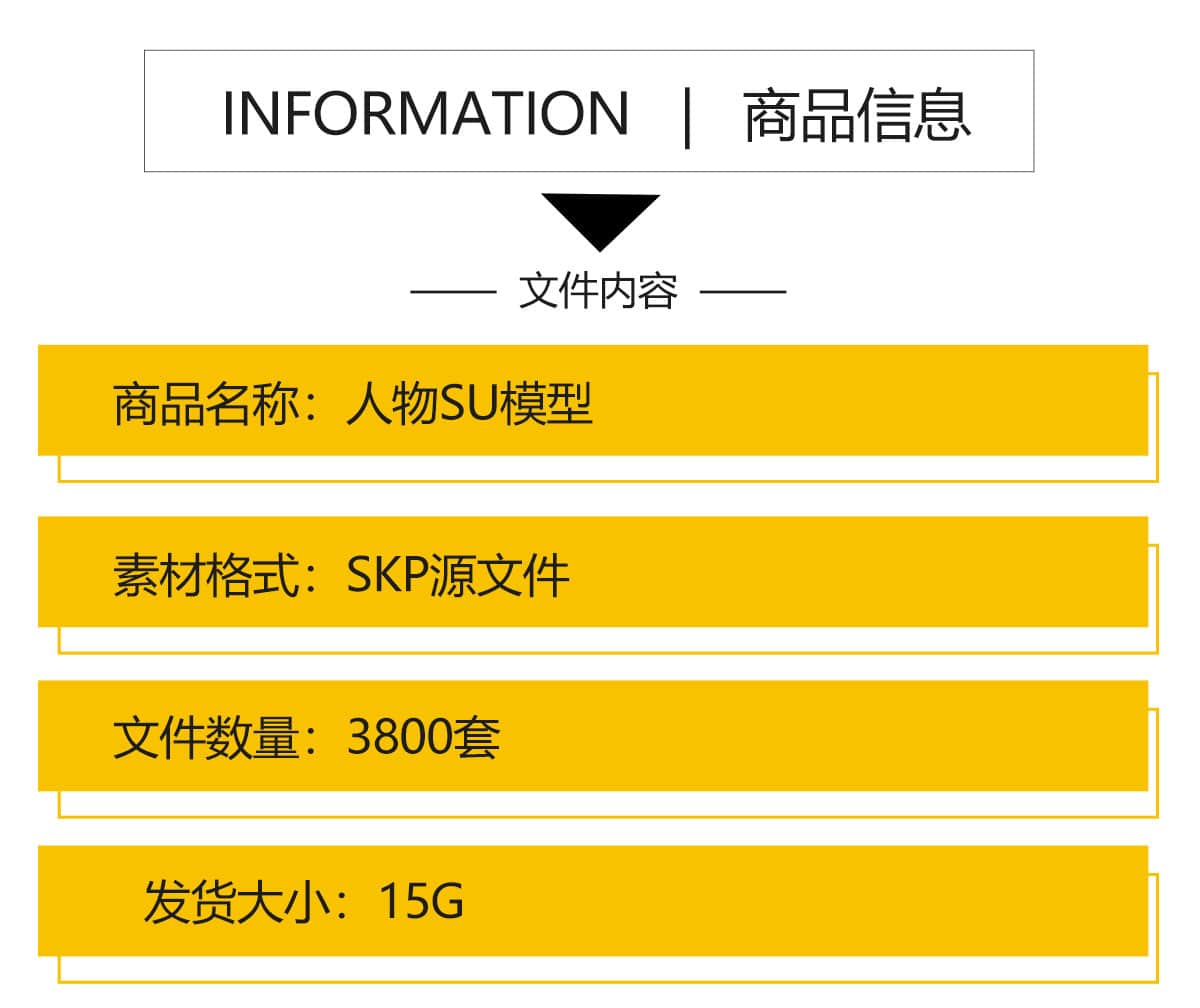 INFORMATION | 商品信息

—— 文件内容 ——

商品名称：人物SU模型

素材格式：SKP源文件

文件数量：3800套

发货大小：15G