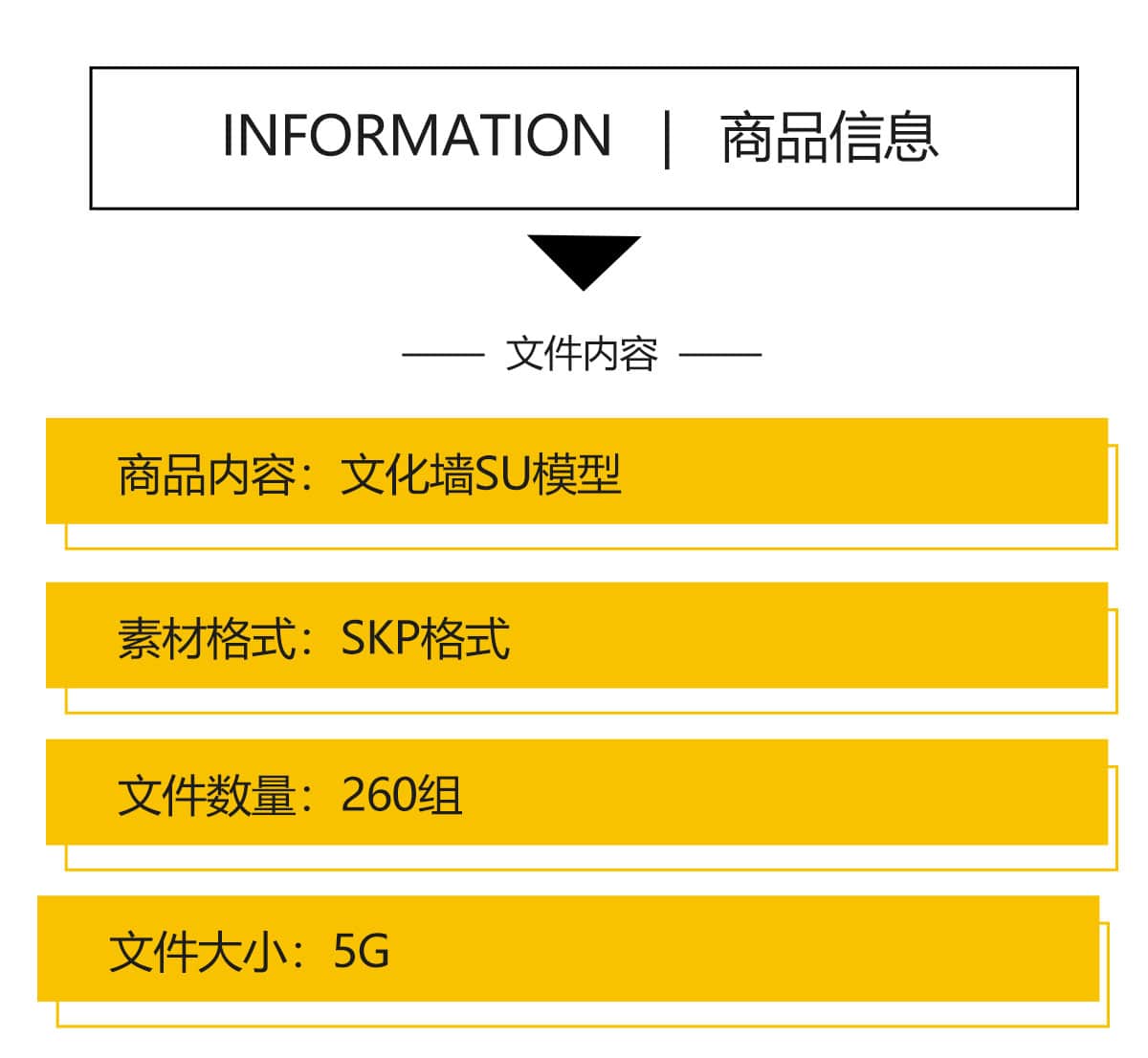 INFORMATION | 商品信息

—— 文件内容 ——

商品内容：文化墙SU模型

素材格式：SKP格式

文件数量：260组

文件大小：5G