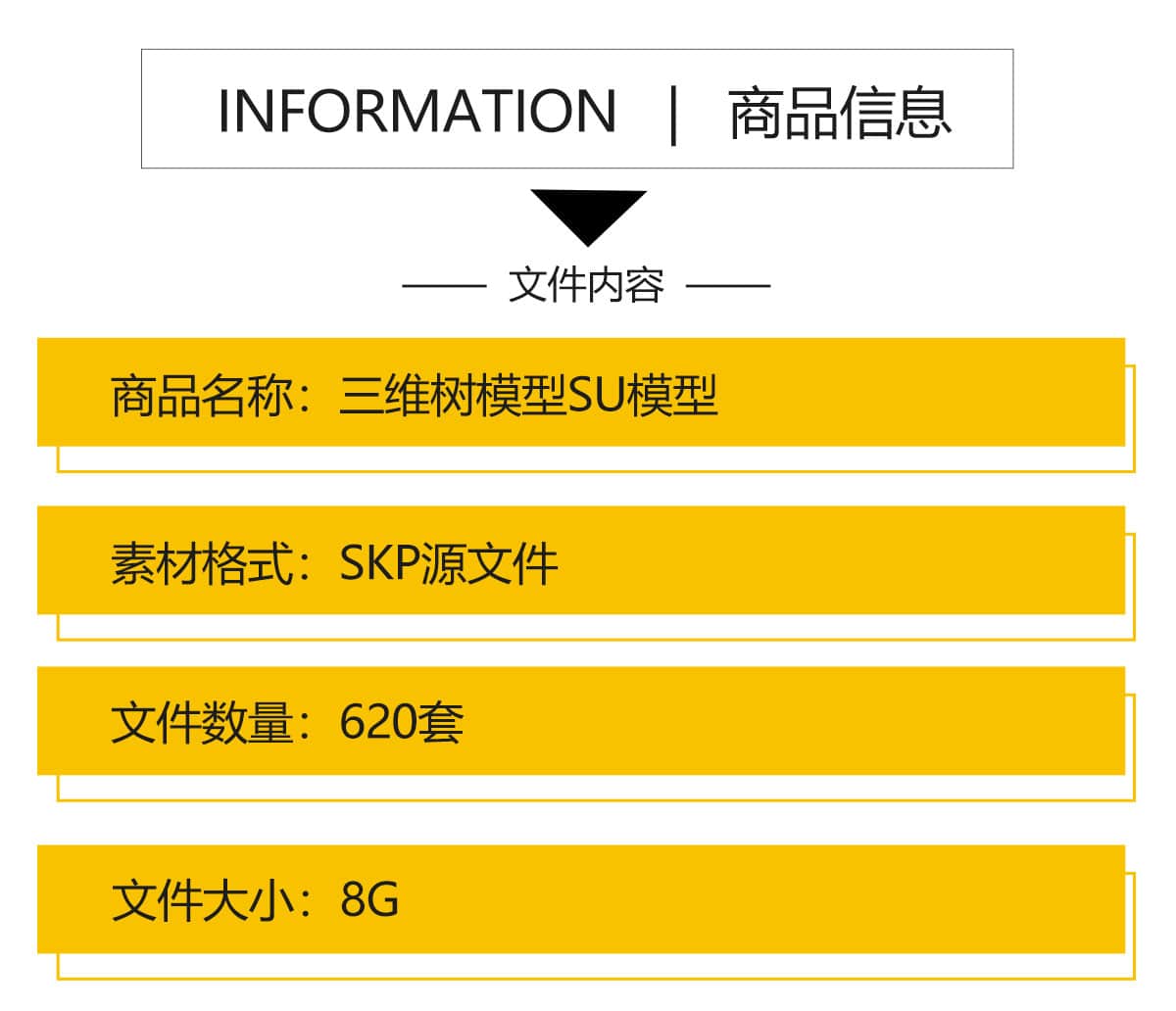 INFORMATION | 商品信息

—— 文件内容 ——

商品名称：三维树模型SU模型

素材格式：SKP源文件

文件数量：620套

文件大小：8G