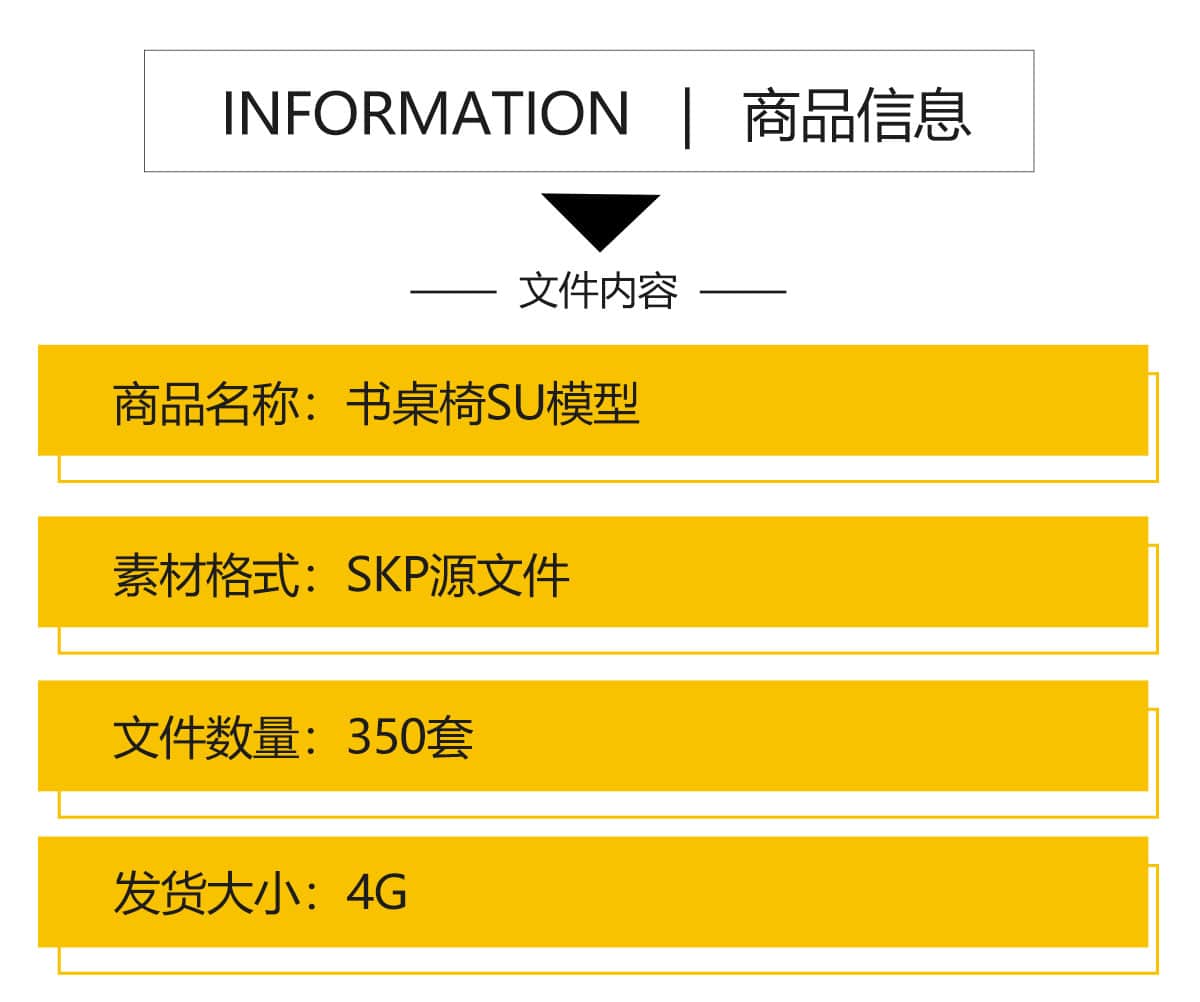 INFORMATION | 商品信息

—— 文件内容 ——

商品名称：书桌椅SU模型

素材格式：SKP源文件

文件数量：350套

发货大小：4G