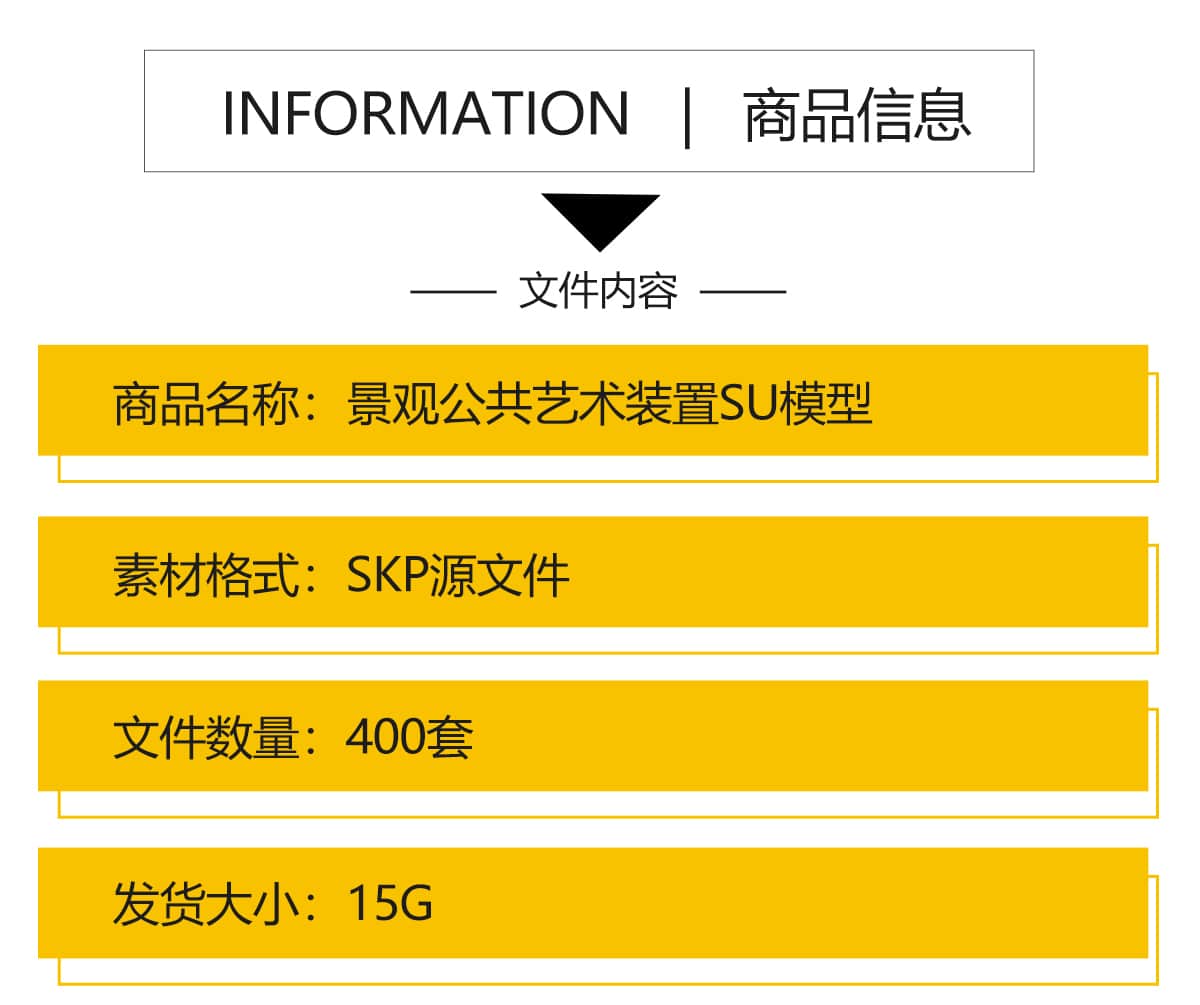 INFORMATION | 商品信息

—— 文件内容 ——

商品名称：景观公共艺术装置SU模型

素材格式：SKP源文件

文件数量：400套

发货大小：15G