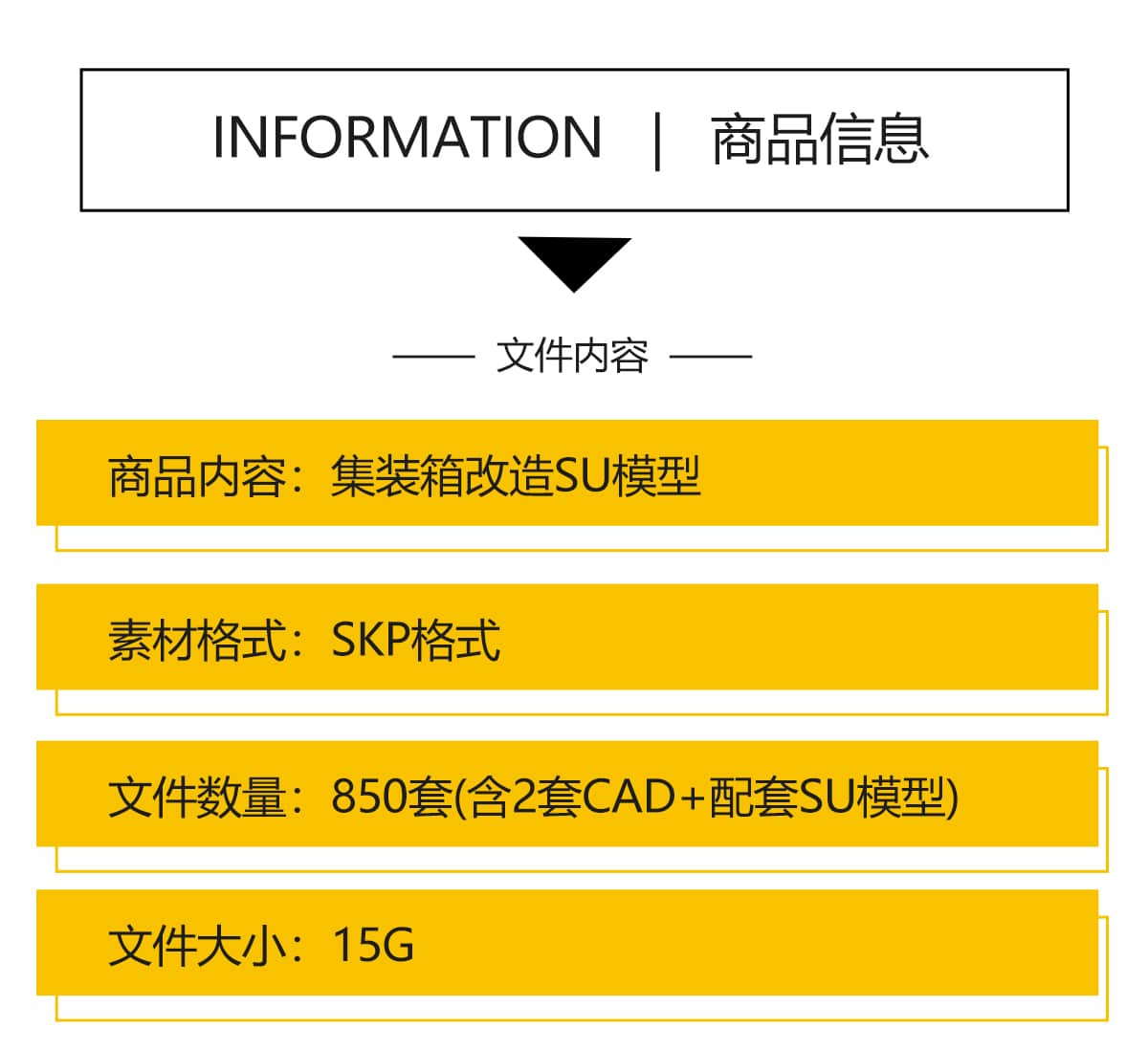 INFORMATION | 商品信息

—— 文件内容 ——

商品内容：集装箱改造SU模型

素材格式：SKP格式

文件数量：850套(含2套CAD+配套SU模型)

文件大小：15G